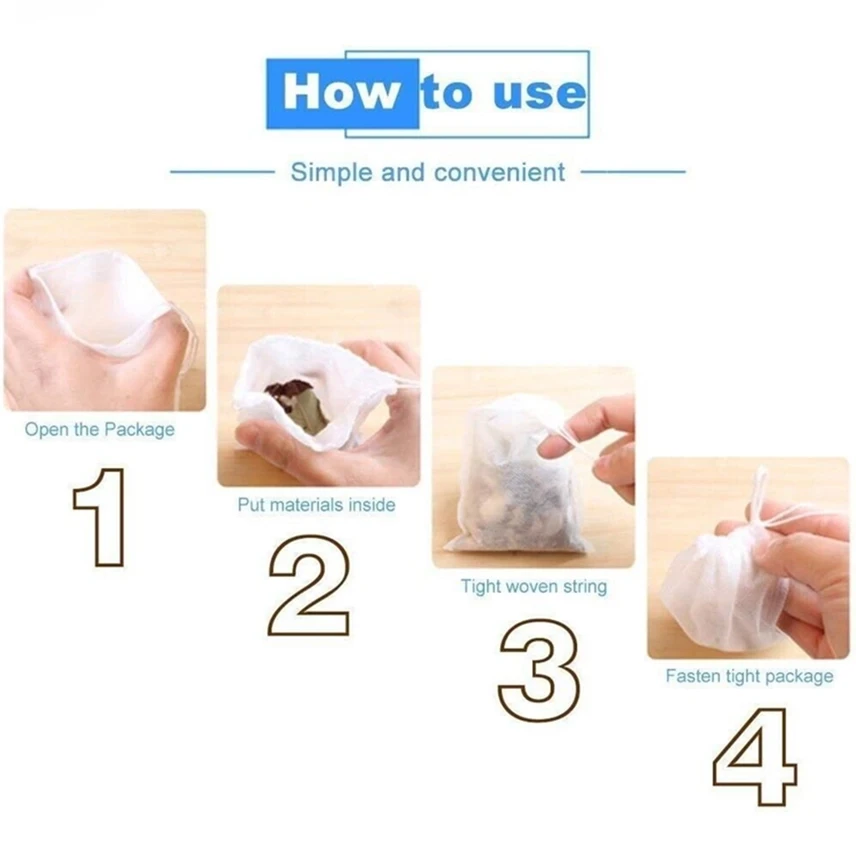 How to use

Simple and convenient

Open the Package

1

Put materials inside

2

Tight woven string

3

Fasten tight package

4